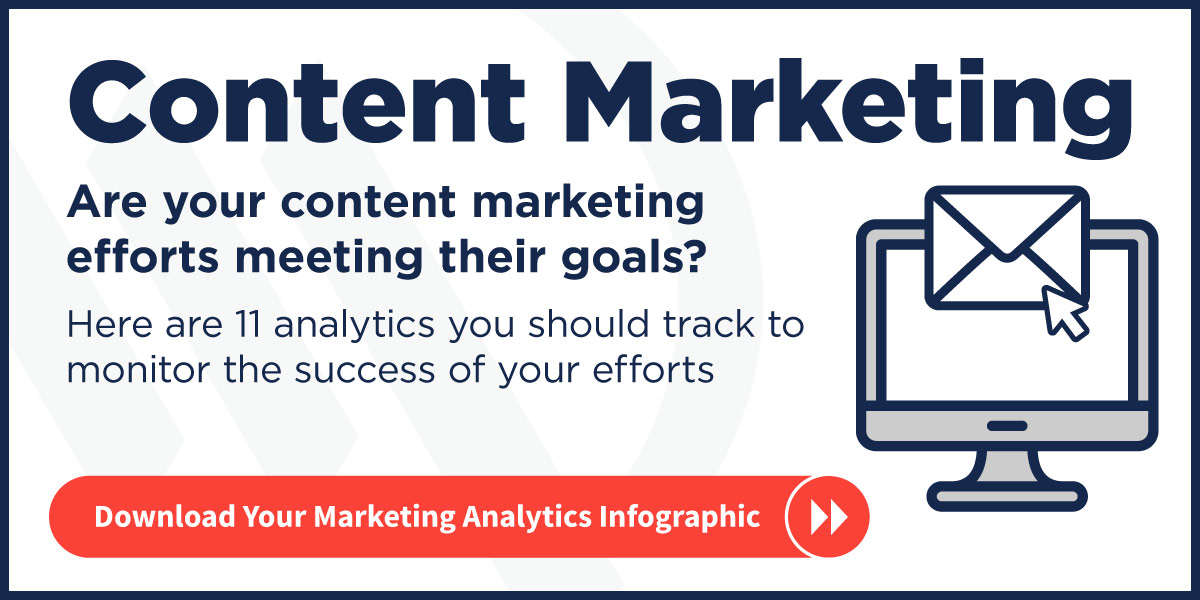 Content Marketing

Are your content marketing efforts meeting their goals?

Here are 11 analytics you should track to monitor the success of your efforts

Download Your Marketing Analytics Infographic