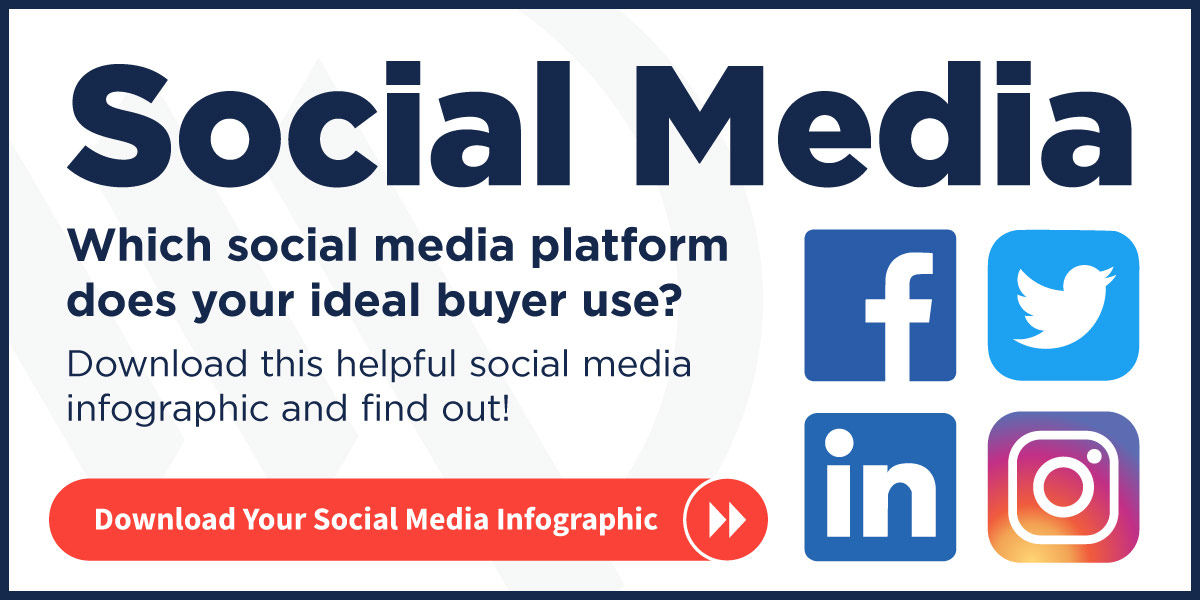 Social Media

Which social media platform does your ideal buyer use?

Download this helpful social media infographic and find out!

Download Your Social Media Infographic

f

in